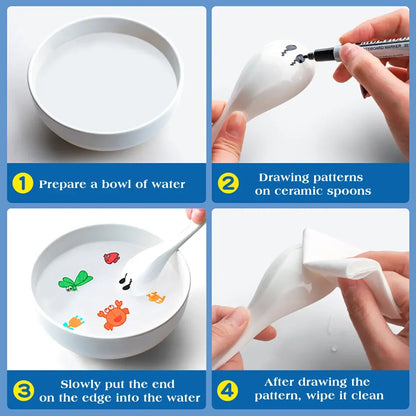 1 Prepare a bowl of water

2 Drawing patterns on ceramic spoons

3 Slowly put the end on the edge into the water

4 After drawing the pattern, wipe it clean