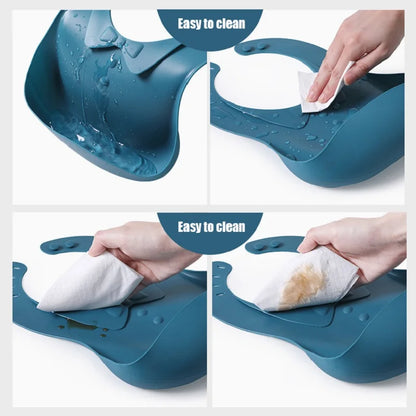 Easy to clean

Easy to clean